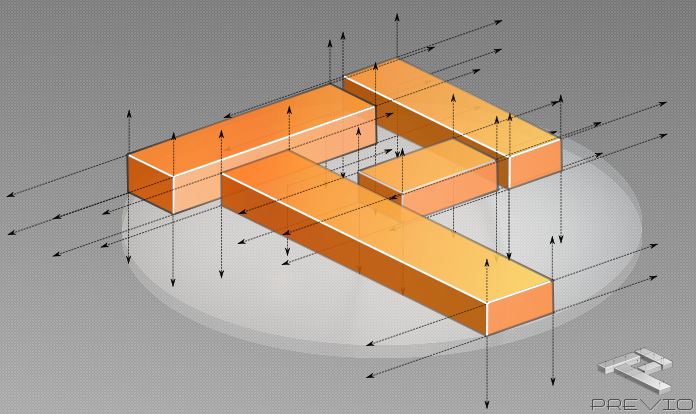 PREVIO